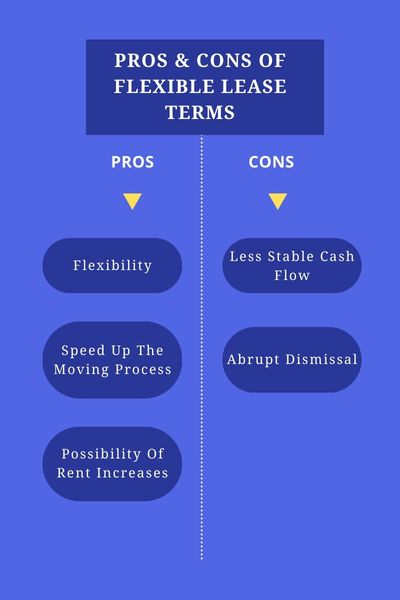 PROS & CONS OF FLEXIBLE LEASE TERMS

PROS

Flexibility

Speed Up The Moving Process

Possibility Of Rent Increases

CONS

Less Stable Cash Flow

Abrupt Dismissal