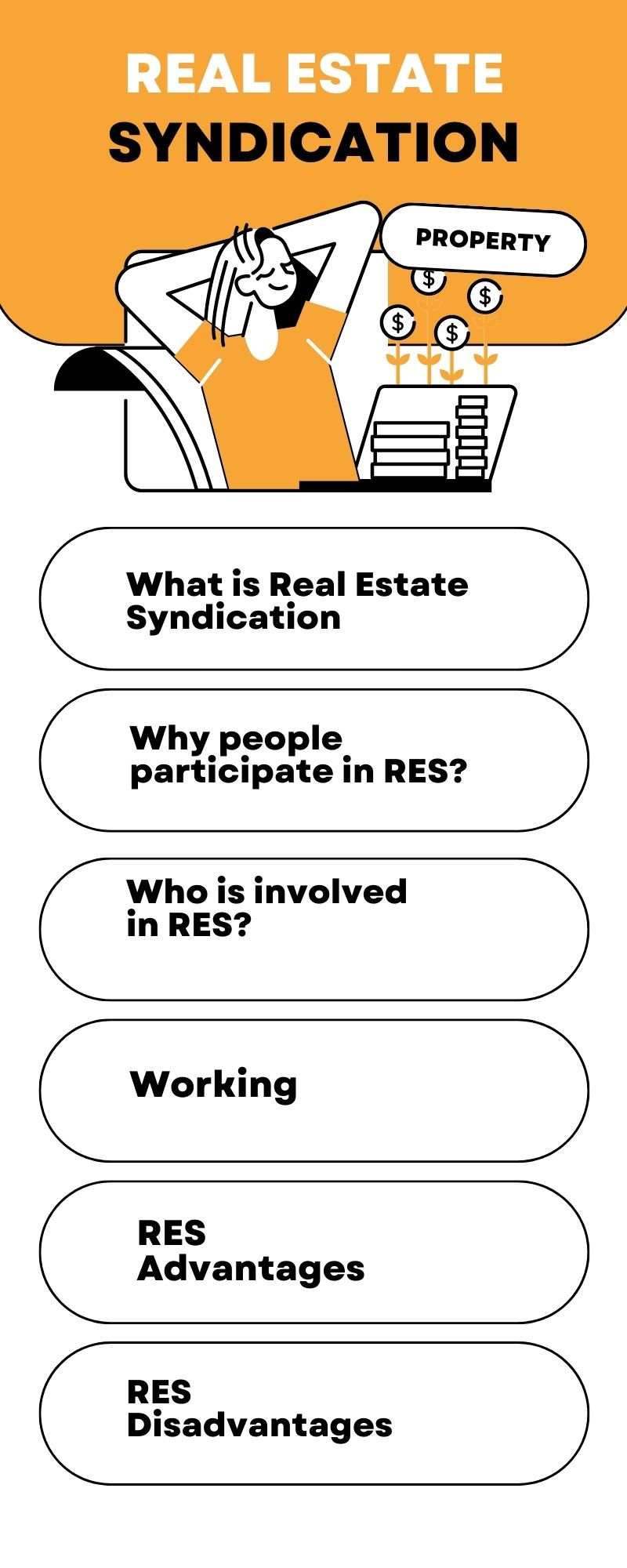 REAL ESTATE SYNDICATION

PROPERTY

$ $ $ $

What is Real Estate Syndication

Why people participate in RES?

Who is involved in RES?

Working

RES Advantages

RES Disadvantages